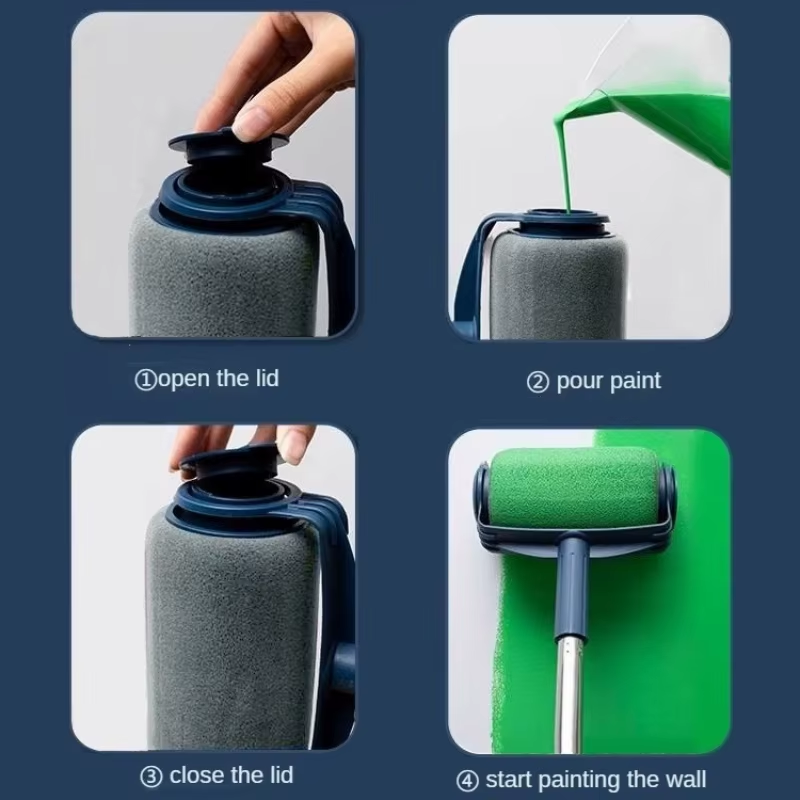 ①open the lid

② pour paint

③ close the lid

④ start painting the wall