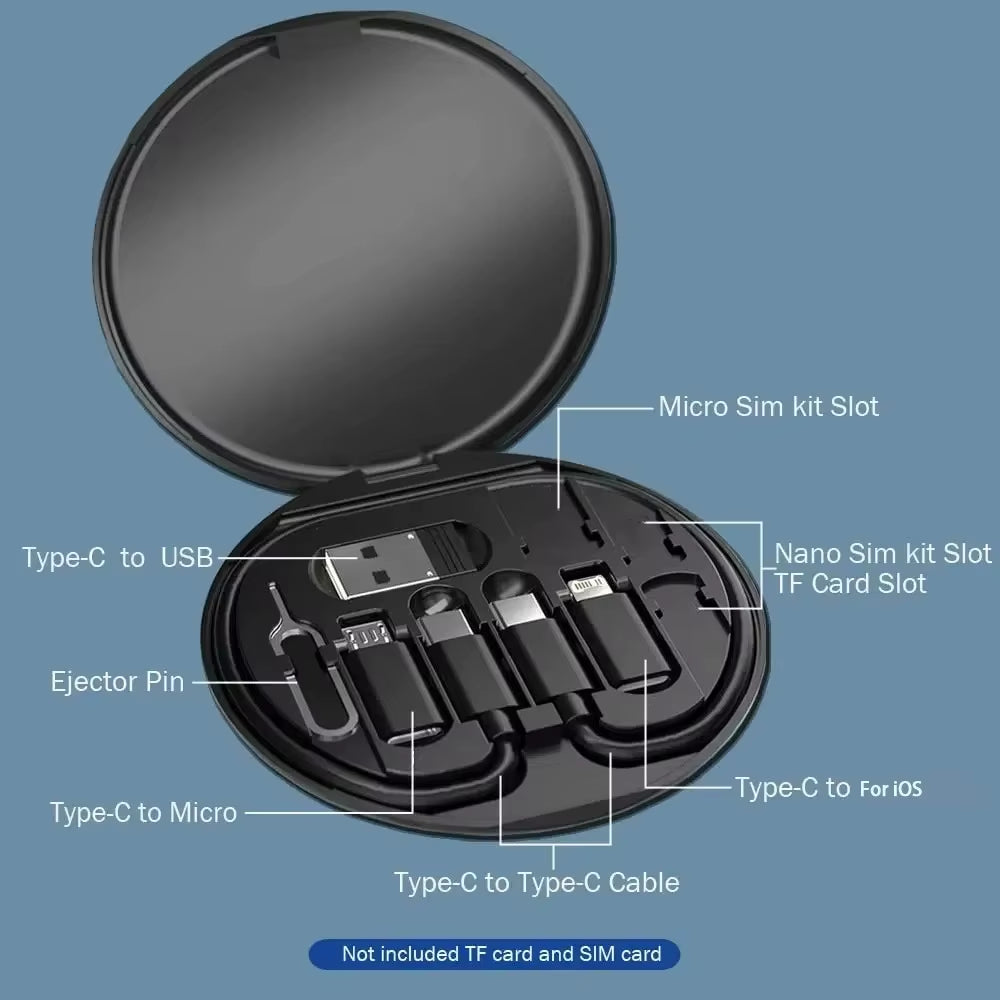 Micro Sim kit Slot

Type-C to USB

Nano Sim kit Slot
TF Card Slot

Ejector Pin

Type-C to For iOS

Type-C to Micro

Type-C to Type-C Cable

Not included TF card and SIM card