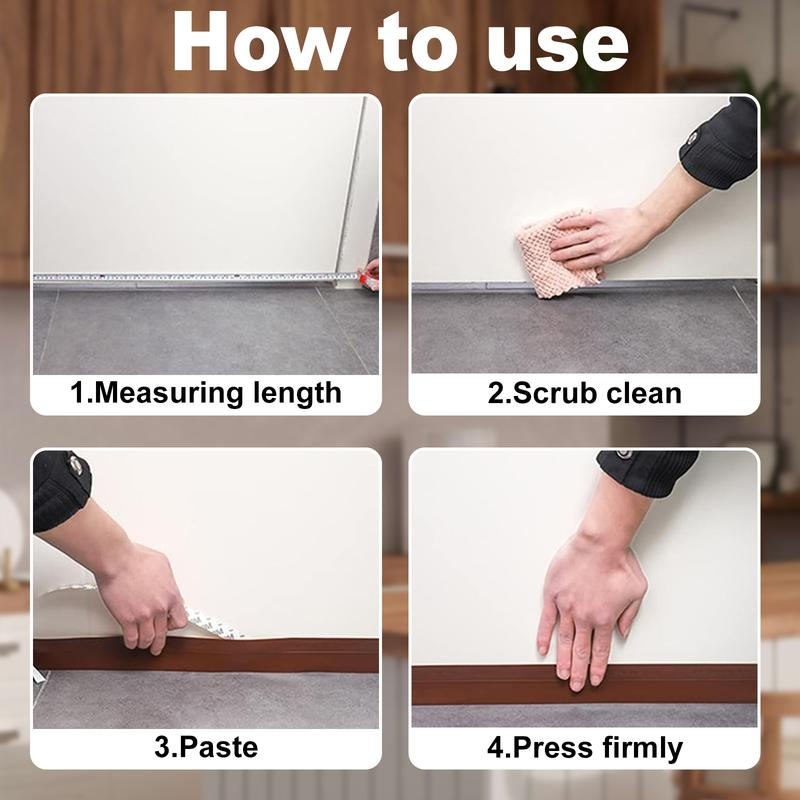 How to use

1.Measuring length

2.Scrub clean

3.Paste

4.Press firmly