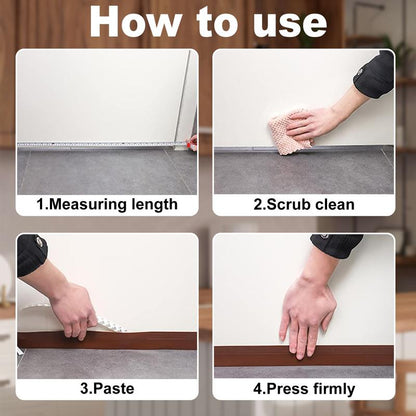 How to use

1.Measuring length

2.Scrub clean

3.Paste

4.Press firmly