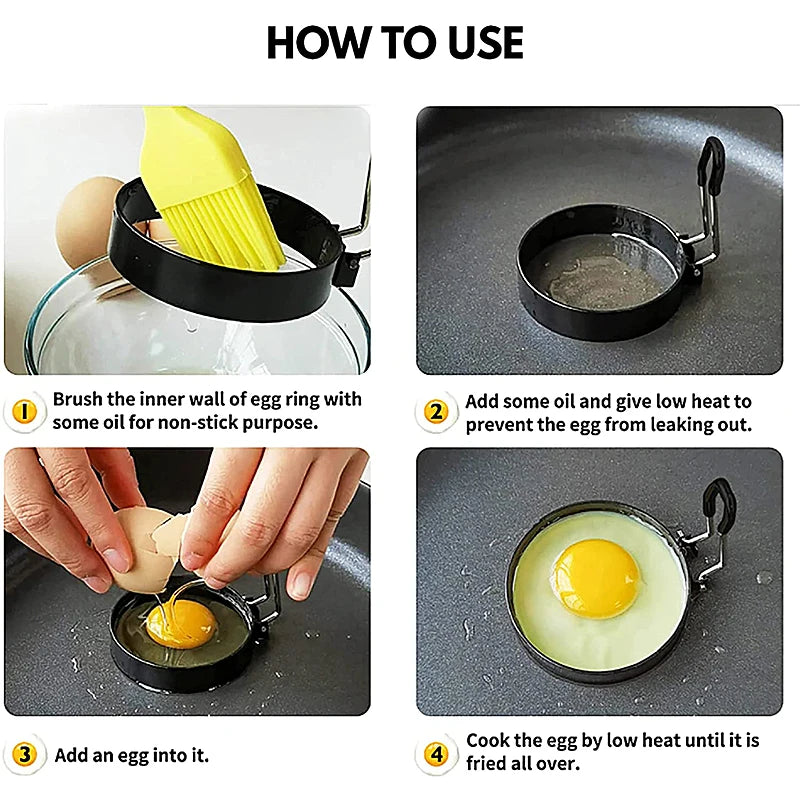 HOW TO USE

1 Brush the inner wall of egg ring with some oil for non-stick purpose.

2 Add some oil and give low heat to prevent the egg from leaking out.

3 Add an egg into it.

4 Cook the egg by low heat until it is fried all over.