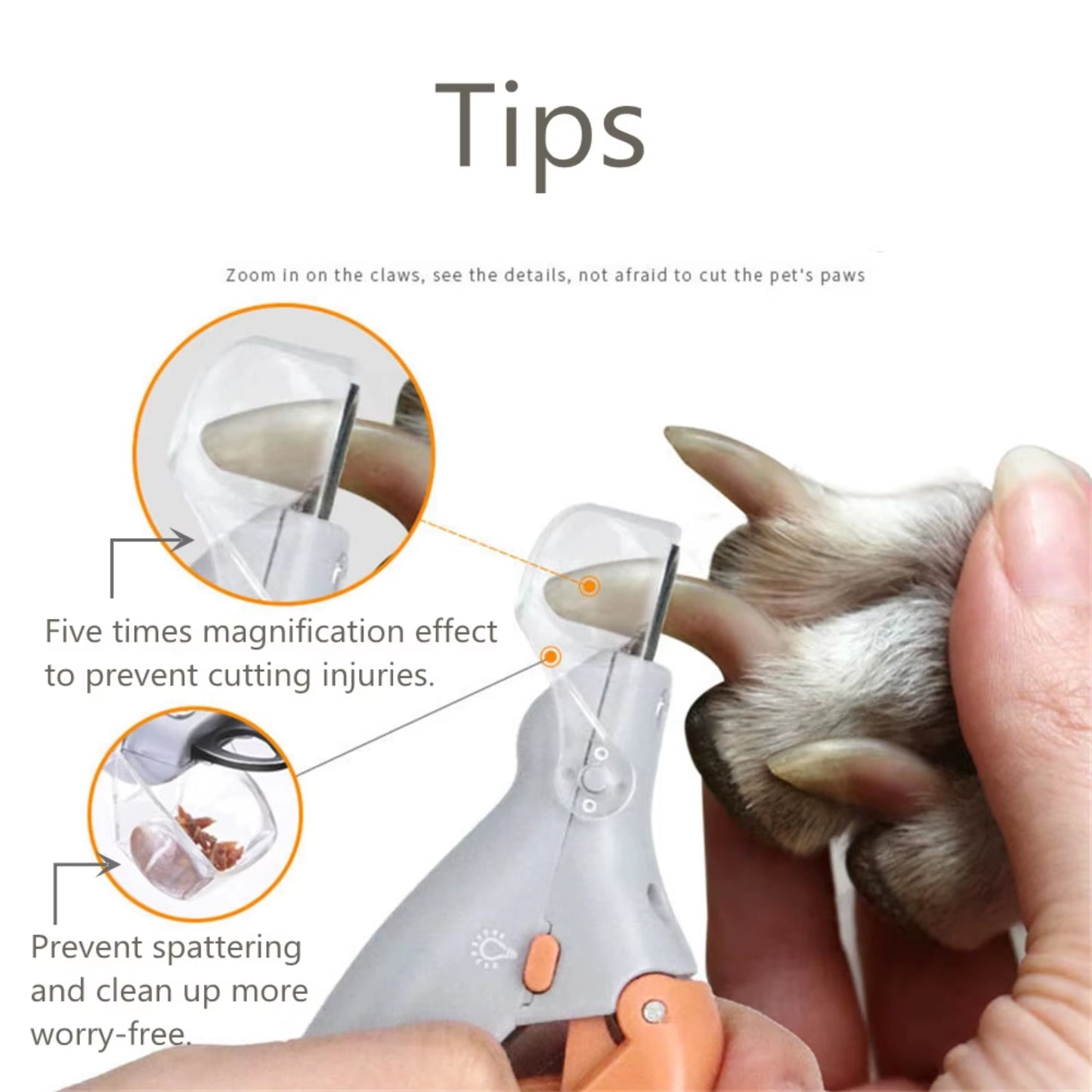 Tips

Zoom in on the claws, see the details, not afraid to cut the pet's paws

Five times magnification effect to prevent cutting injuries.

Prevent spattering and clean up more worry-free.