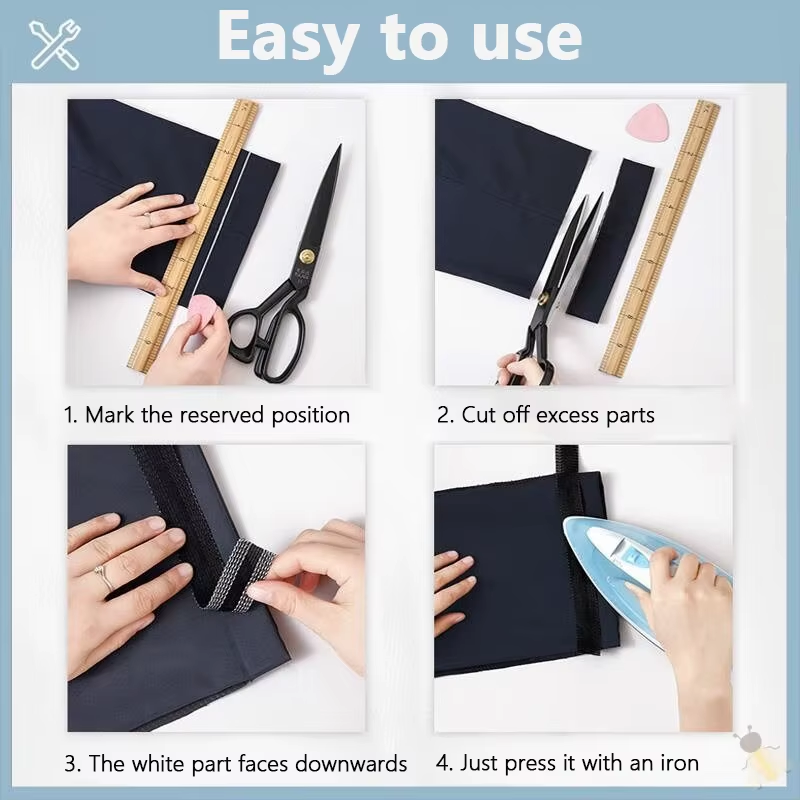 Easy to use

1. Mark the reserved position

2. Cut off excess parts

3. The white part faces downwards

4. Just press it with an iron