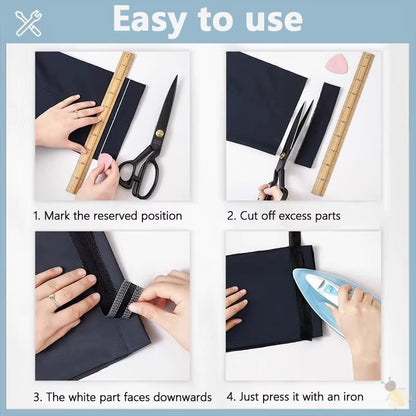 Easy to use

1. Mark the reserved position

2. Cut off excess parts

3. The white part faces downwards

4. Just press it with an iron