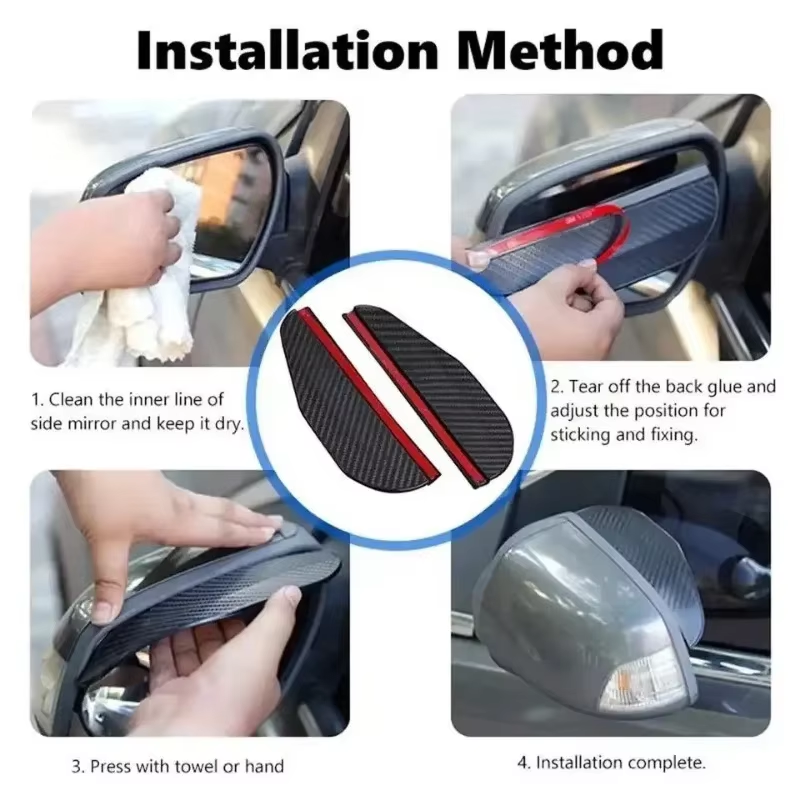 Installation Method

1. Clean the inner line of side mirror and keep it dry.

2. Tear off the back glue and adjust the position for sticking and fixing.

3. Press with towel or hand

4. Installation complete.