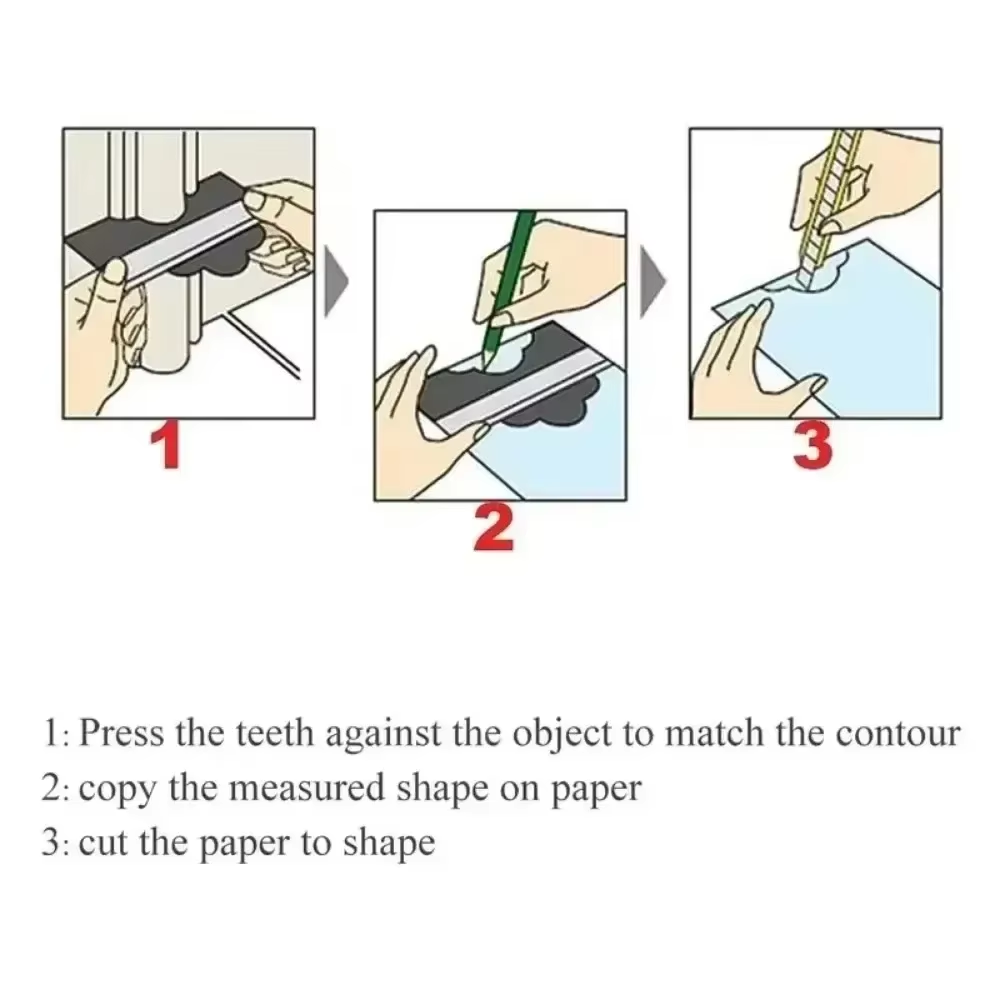 1

2

3

1: Press the teeth against the object to match the contour
2: copy the measured shape on paper
3: cut the paper to shape