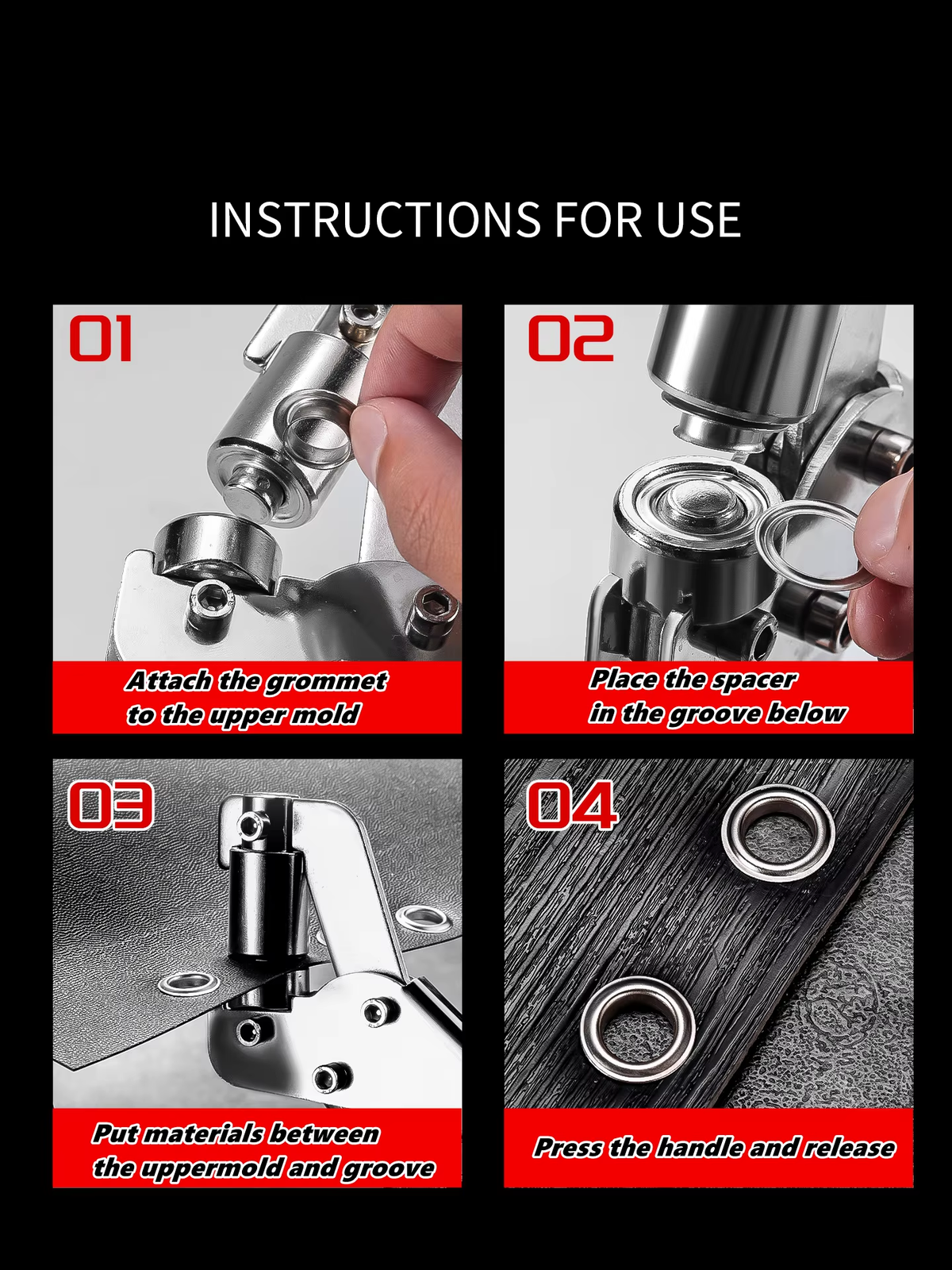 INSTRUCTIONS FOR USE

01

Attach the grommet to the upper mold

02

Place the spacer in the groove below

03

Put materials between the uppermold and groove

04

Press the handle and release