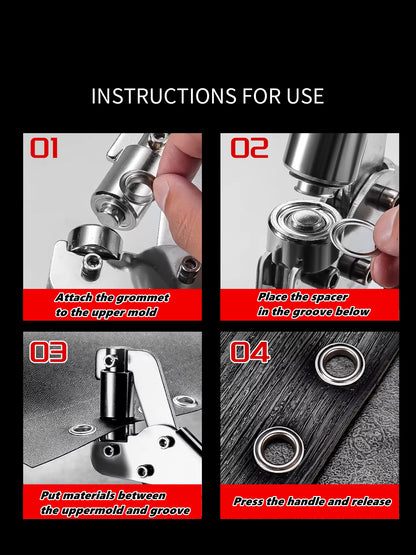 INSTRUCTIONS FOR USE

01

Attach the grommet to the upper mold

02

Place the spacer in the groove below

03

Put materials between the uppermold and groove

04

Press the handle and release