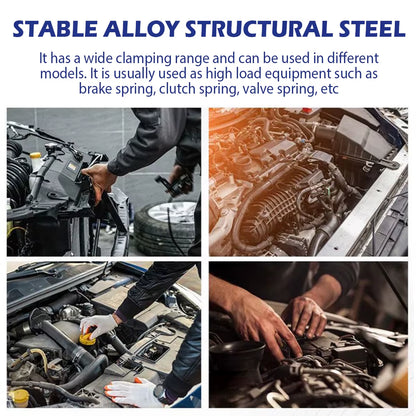 STABLE ALLOY STRUCTURAL STEEL

It has a wide clamping range and can be used in different models. It is usually used as high load equipment such as brake spring, clutch spring, valve spring, etc