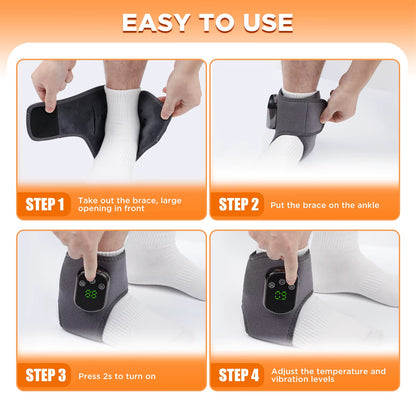 EASY TO USE

STEP 1 Take out the brace, large opening in front

STEP 2 Put the brace on the ankle

88

STEP 3 Press 2s to turn on

09

STEP 4 Adjust the temperature and vibration levels