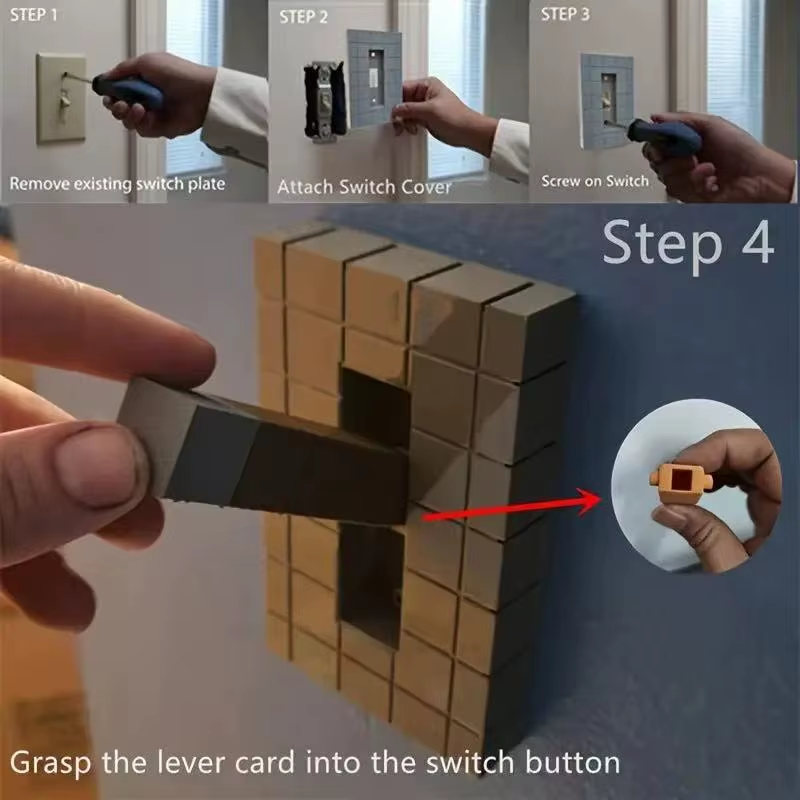 STEP 1
Remove existing switch plate

STEP 2
Attach Switch Cover

STEP 3
Screw on Switch

Step 4

Grasp the lever card into the switch button