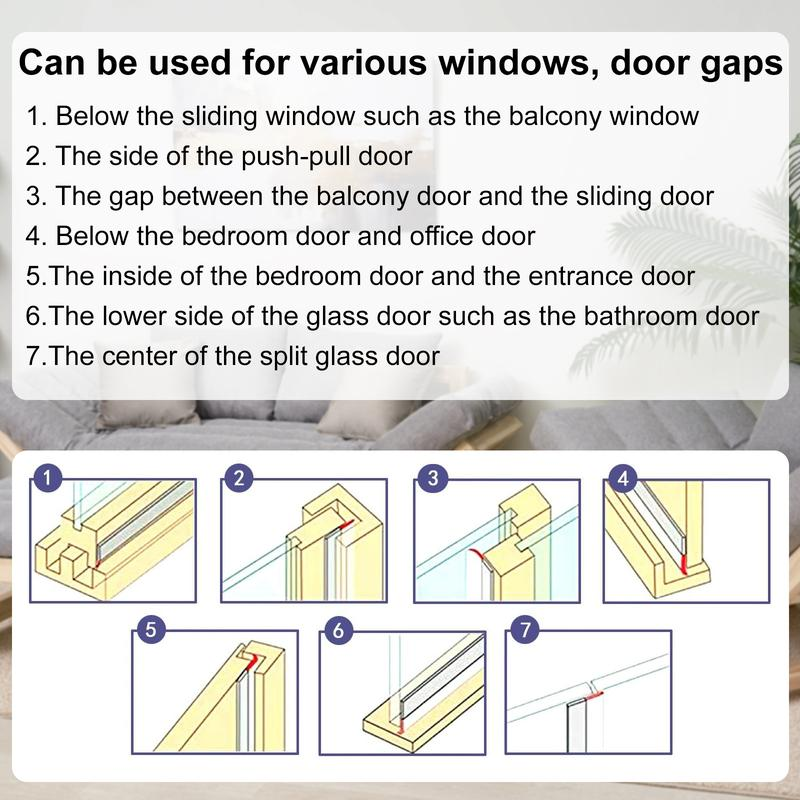 Can be used for various windows, door gaps

1. Below the sliding window such as the balcony window
2. The side of the push-pull door
3. The gap between the balcony door and the sliding door
4. Below the bedroom door and office door
5.The inside of the bedroom door and the entrance door
6.The lower side of the glass door such as the bathroom door
7.The center of the split glass door

1 2 3 4 5 6 7