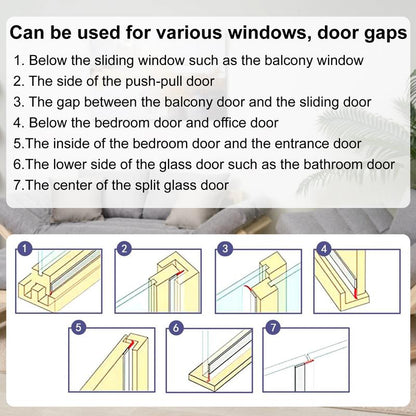 Can be used for various windows, door gaps

1. Below the sliding window such as the balcony window
2. The side of the push-pull door
3. The gap between the balcony door and the sliding door
4. Below the bedroom door and office door
5.The inside of the bedroom door and the entrance door
6.The lower side of the glass door such as the bathroom door
7.The center of the split glass door

1
2
3
4
5
6
7