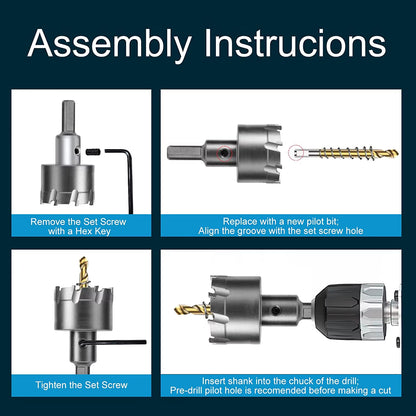 Assembly Instrucions

Remove the Set Screw with a Hex Key

Replace with a new pilot bit; Align the groove with the set screw hole

Tighten the Set Screw

Insert shank into the chuck of the drill; Pre-drill pilot hole is recomended before making a cut