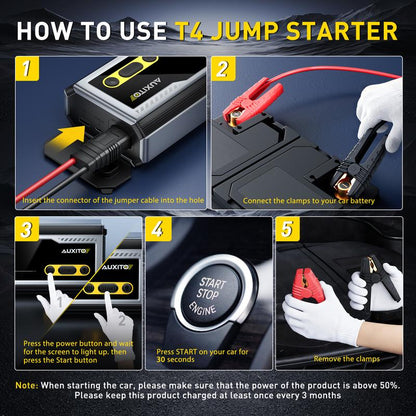 HOW TO USE T4 JUMP STARTER

1

AUXITO

Insert the connector of the jumper cable into the hole

2

Connect the clamps to your car battery

3

AUXITO

AUXITO

1

2

Press the power button and wait for the screen to light up. then press the Start button

4

START STOP ENGINE

Press START on your car for 30 seconds

5

Remove the clamps

Note: When starting the car, please make sure that the power of the product is above 50%. Please keep this product charged at least once every 3 months