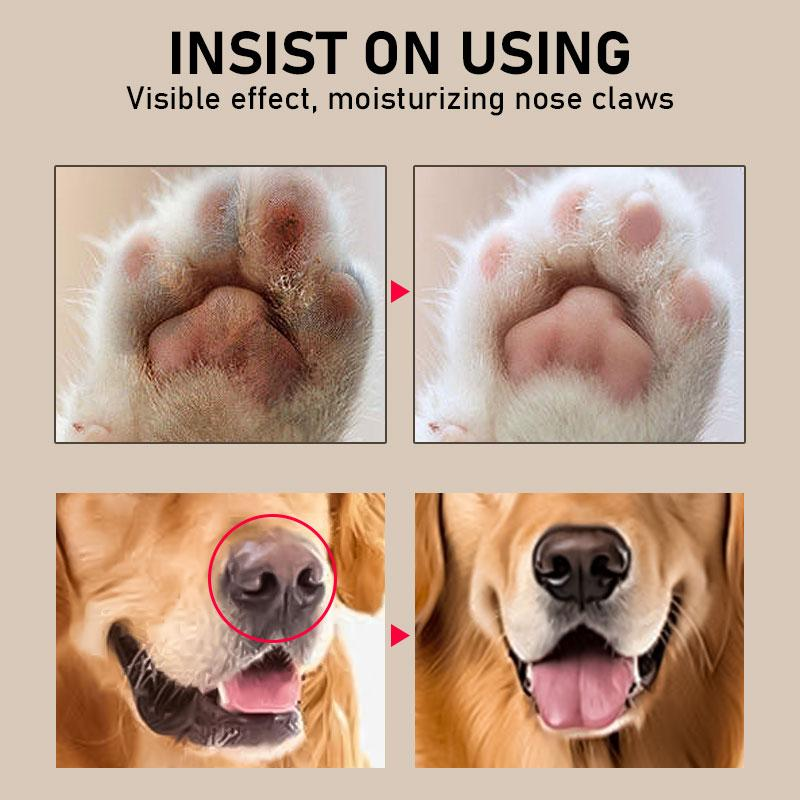 INSIST ON USING
Visible effect, moisturizing nose claws